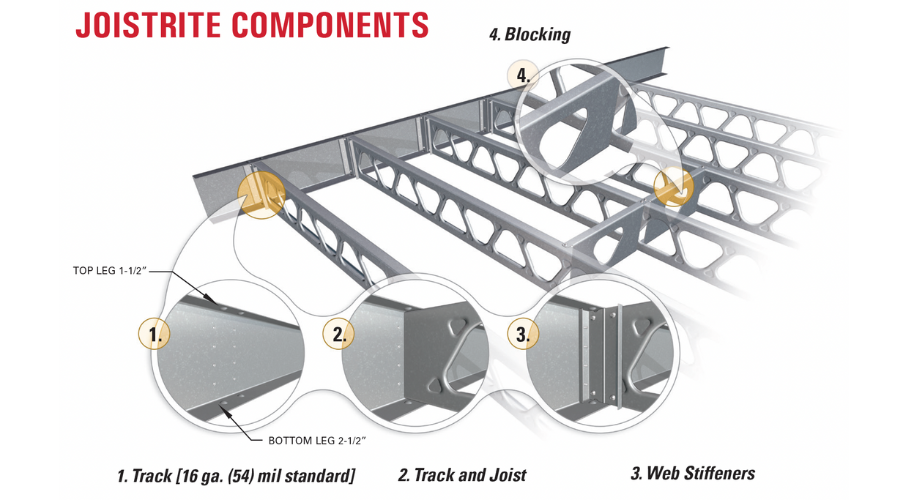 JOISTRITE COMPONENTS

4. Blocking

4.

TOP LEG 1-1/2"

1.

2.

3.

BOTTOM LEG 2-1/2"

1. Track [16 ga. (54) mil standard]

2. Track and Joist

3. Web Stiffeners