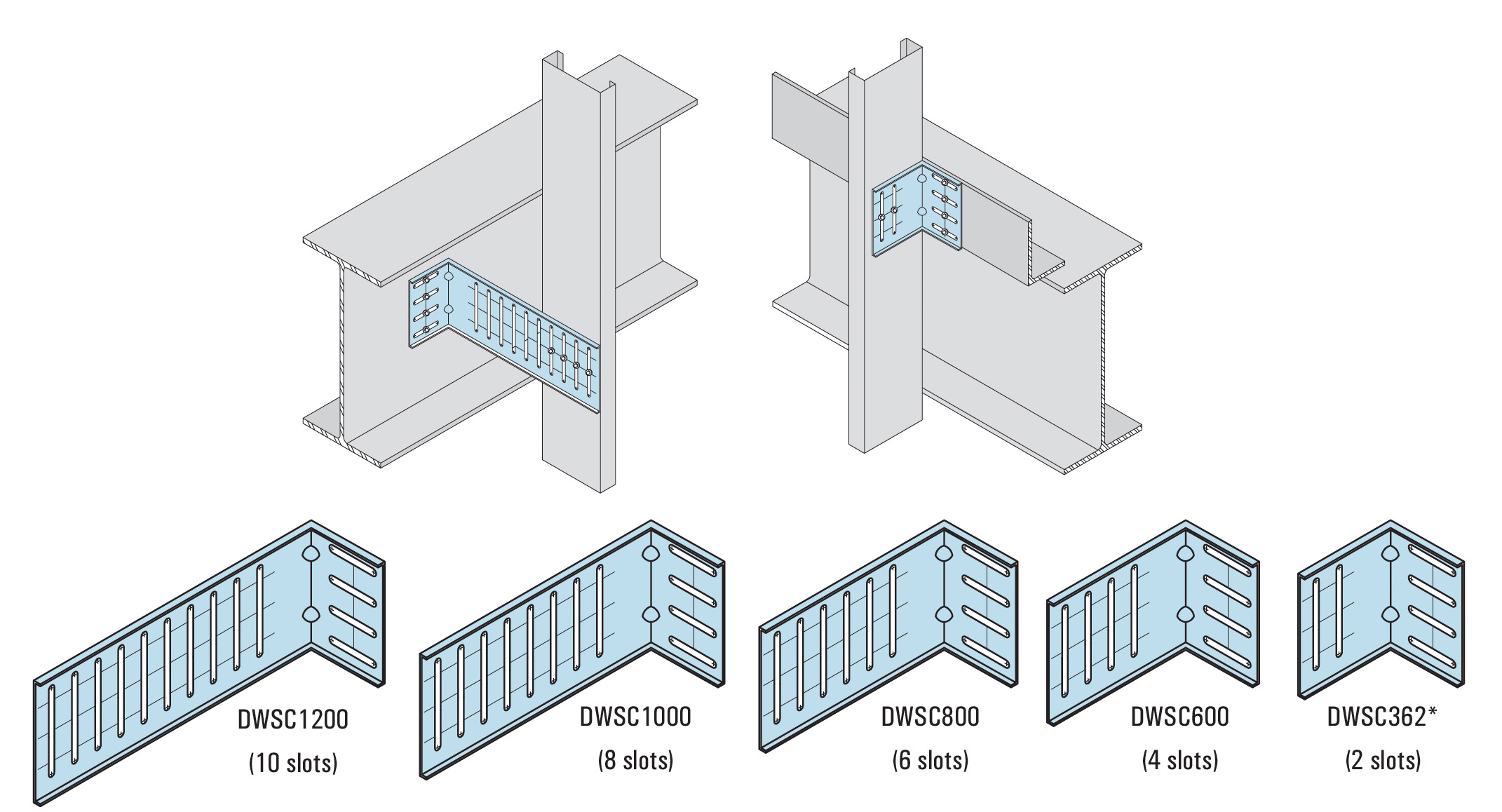 DWSC1200
(10 slots)

DWSC1000
(8 slots)

DWSC800
(6 slots)

DWSC600
(4 slots)

DWSC362*
(2 slots)