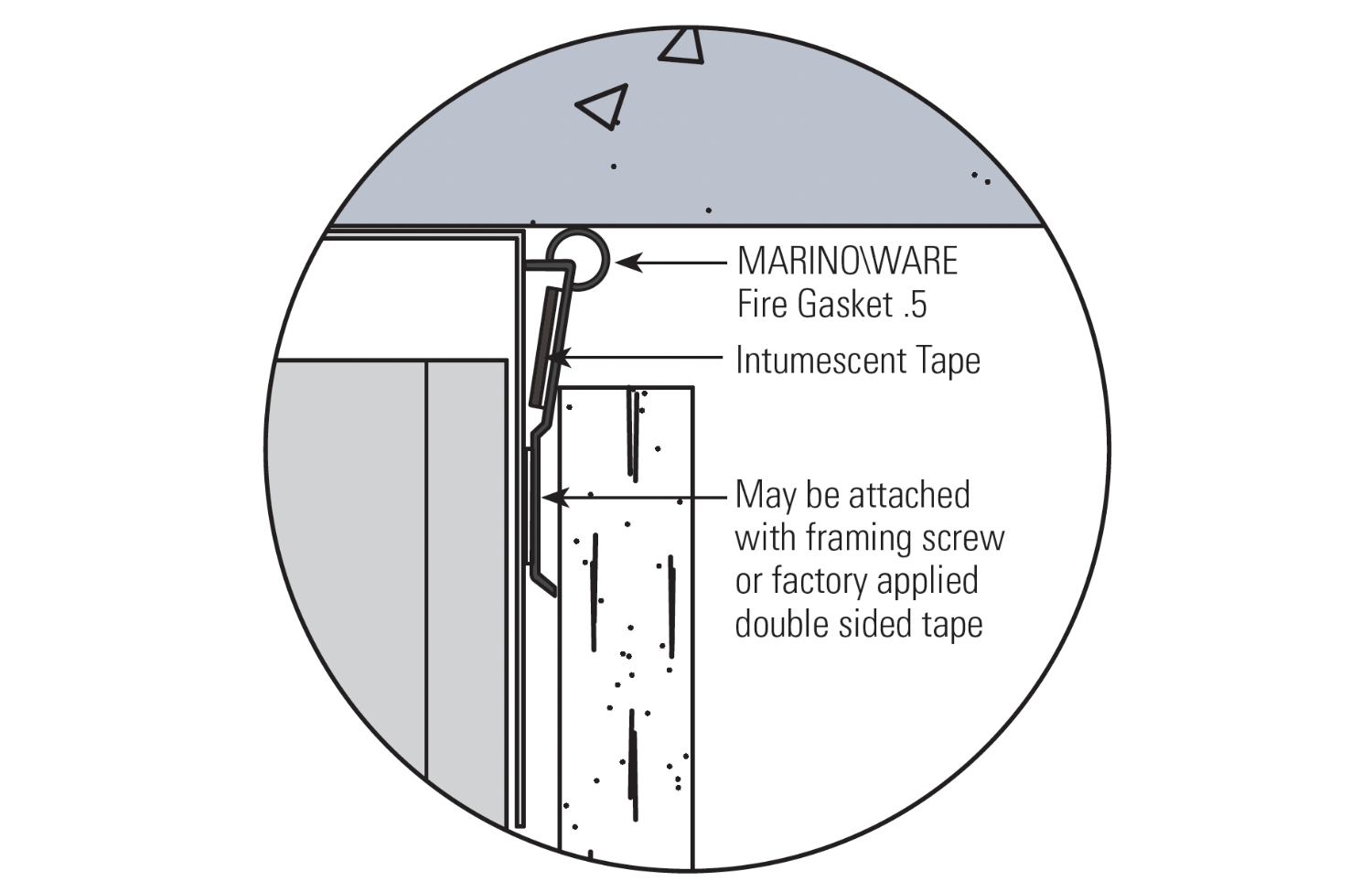 MARINO\WARE
Fire Gasket .5

Intumescent Tape

May be attached with framing screw or factory applied double sided tape