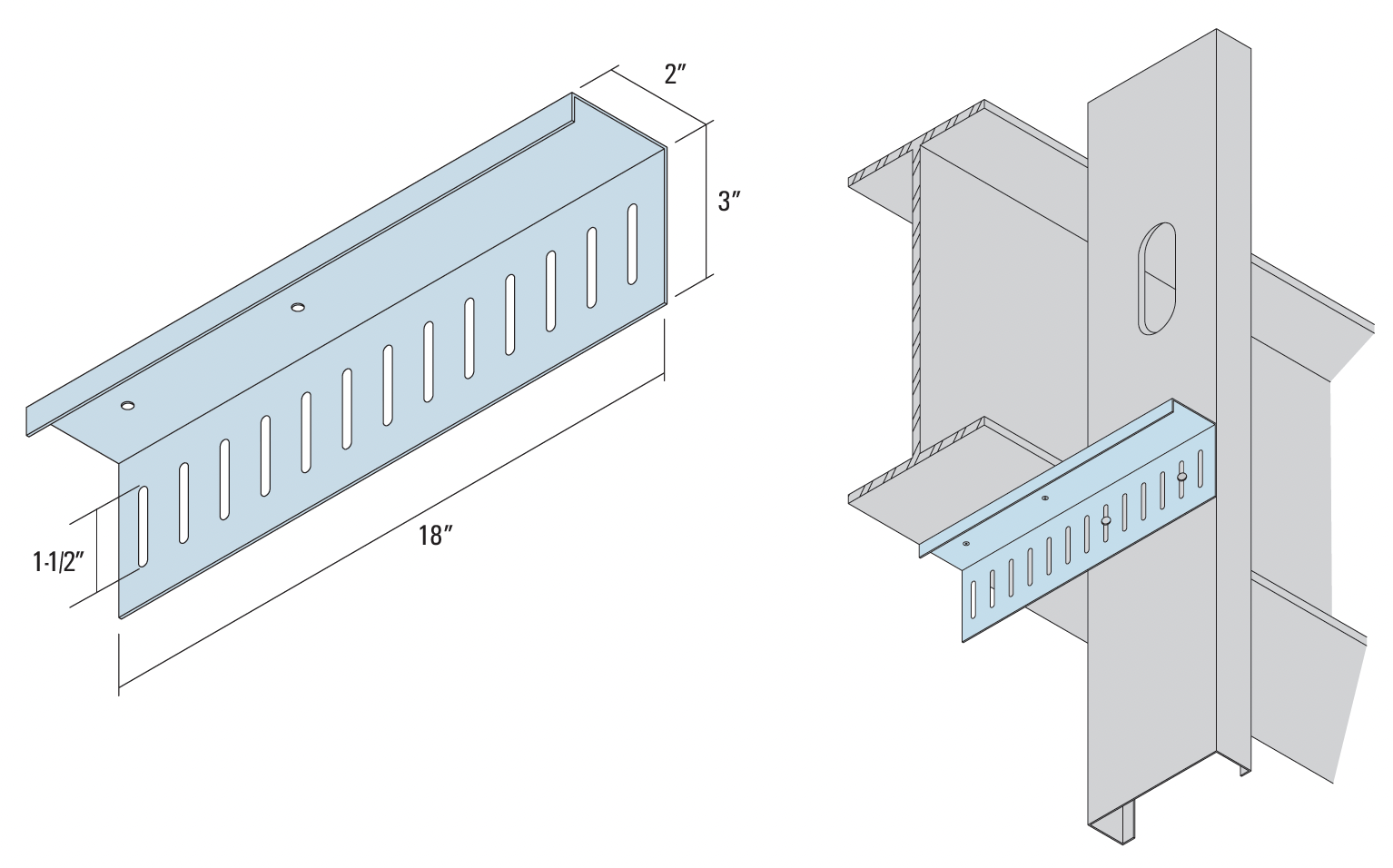 2″

3″

1-1/2″

18″