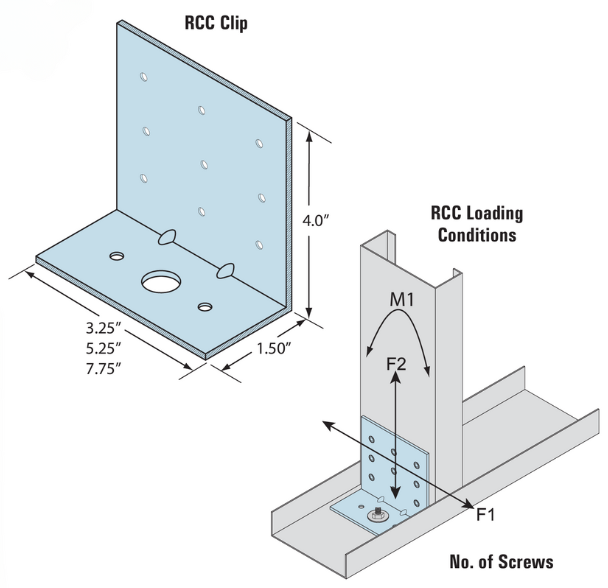 RCC Clip

4.0″

3.25″
5.25″
7.75″

1.50″

RCC Loading Conditions

M1

F2

F1

No. of Screws