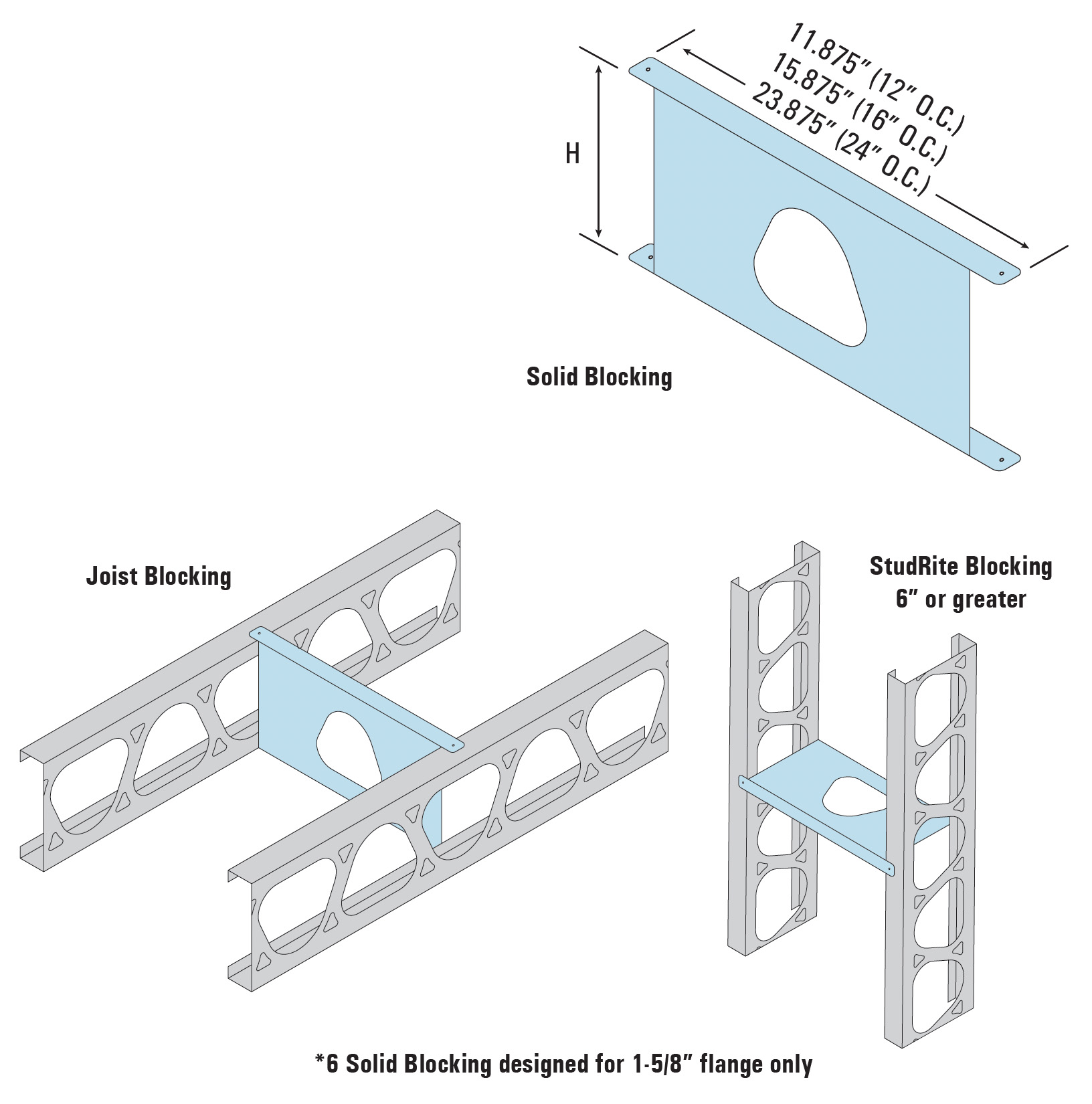 11.875″ (12″ O.C.)
15.875″ (16″ O.C.)
23.875″ (24″ O.C.)

H

Solid Blocking

Joist Blocking

StudRite Blocking
6″ or greater

*6 Solid Blocking designed for 1-5/8″ flange only