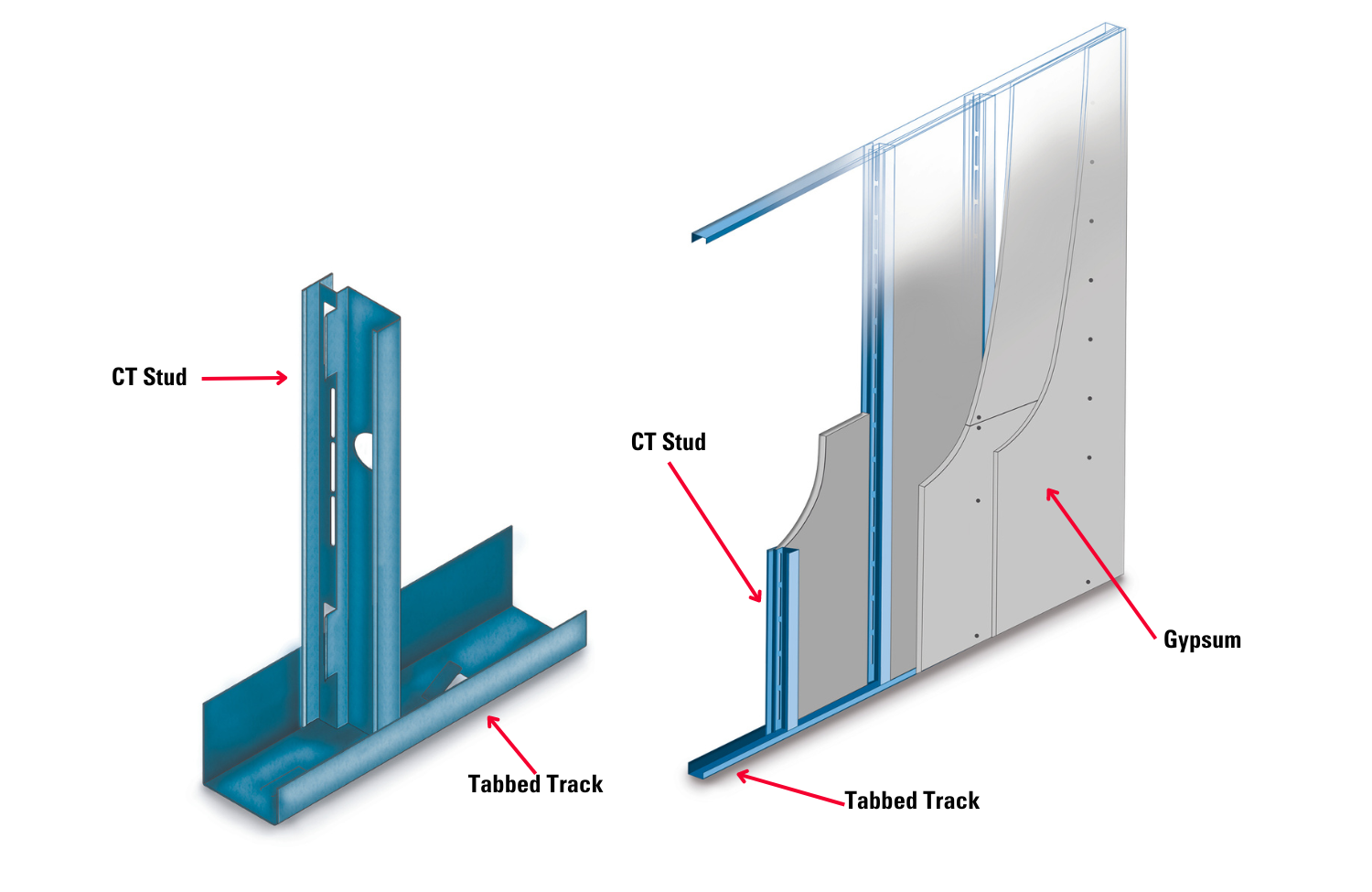 CT Stud

Tabbed Track

CT Stud

Gypsum

Tabbed Track