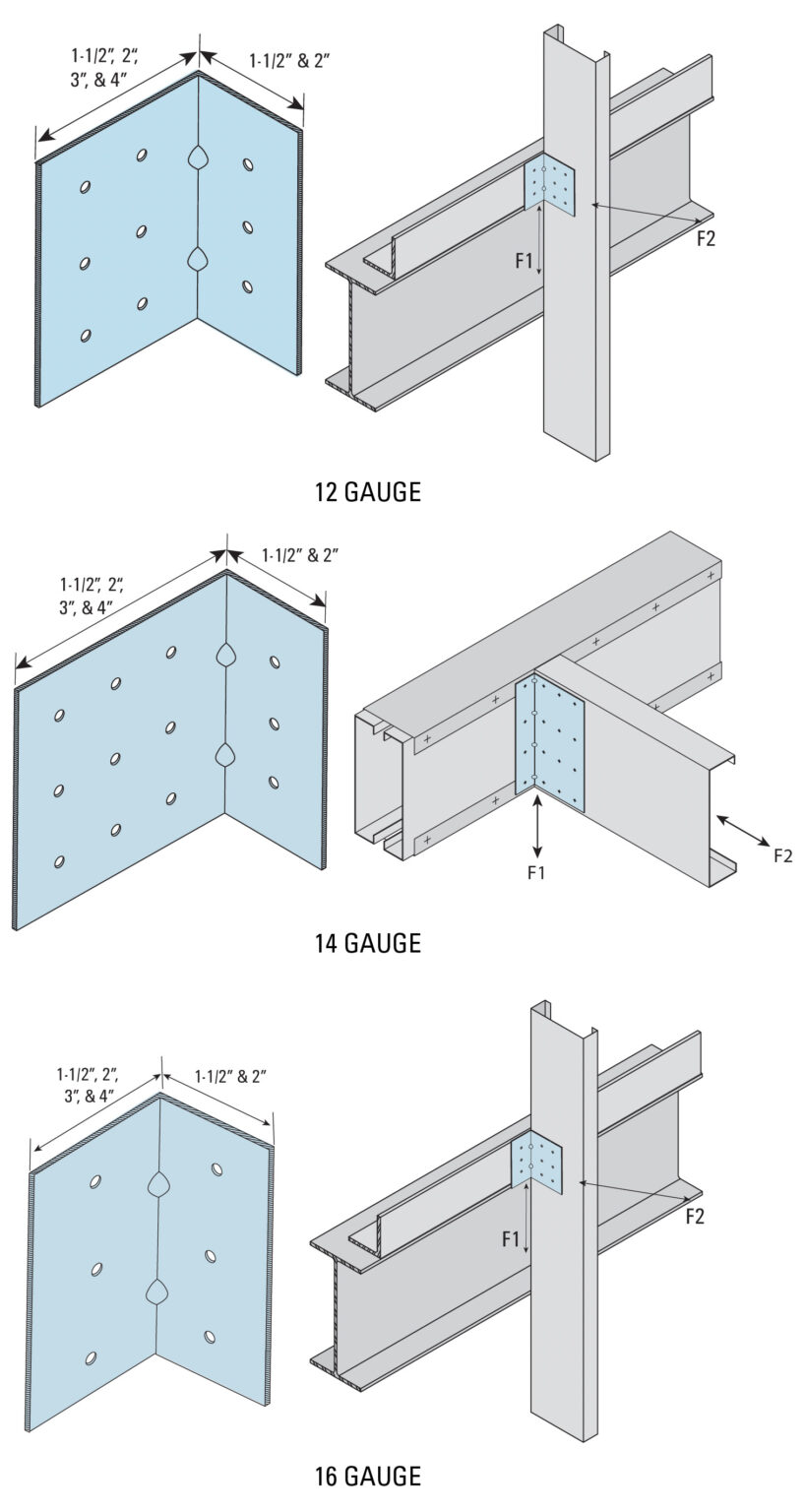 1-1/2", 2", 3", & 4"

1-1/2" & 2"

F1

F2

12 GAUGE

1-1/2", 2", 3", & 4"

1-1/2" & 2"

F1

F2

14 GAUGE

1-1/2", 2", 3", & 4"

1-1/2" & 2"

F1

F2

16 GAUGE