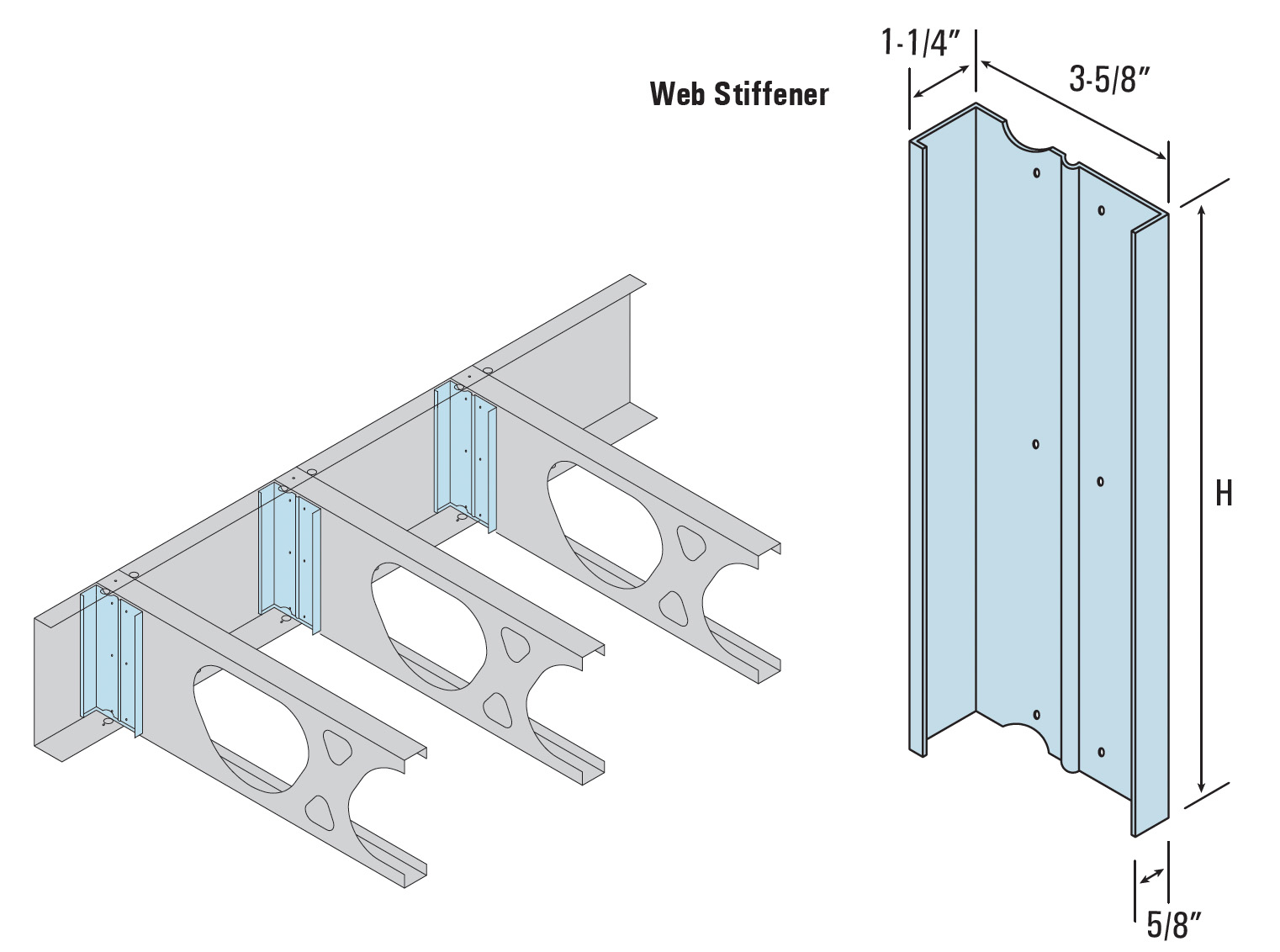 Web Stiffener

1-1/4″

3-5/8″

H

5/8″