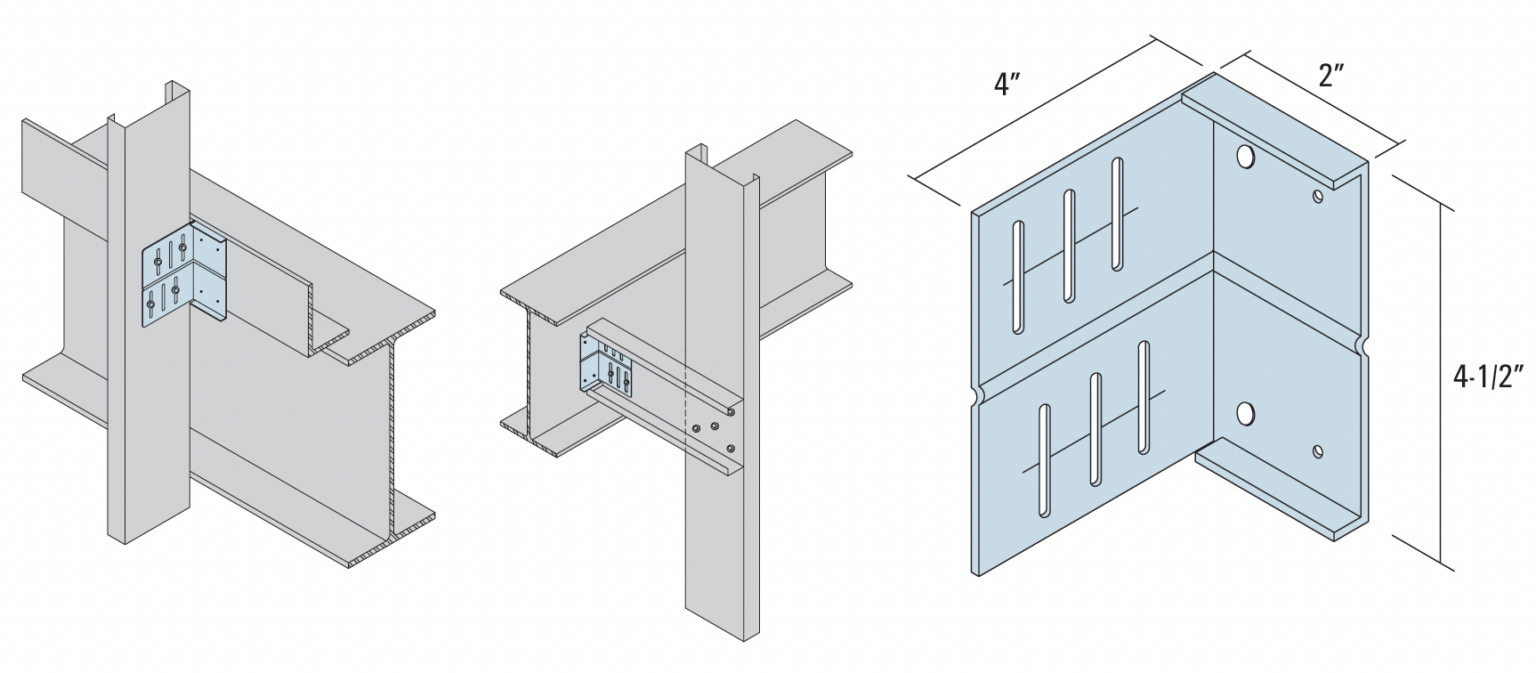 4″

2″

4-1/2″