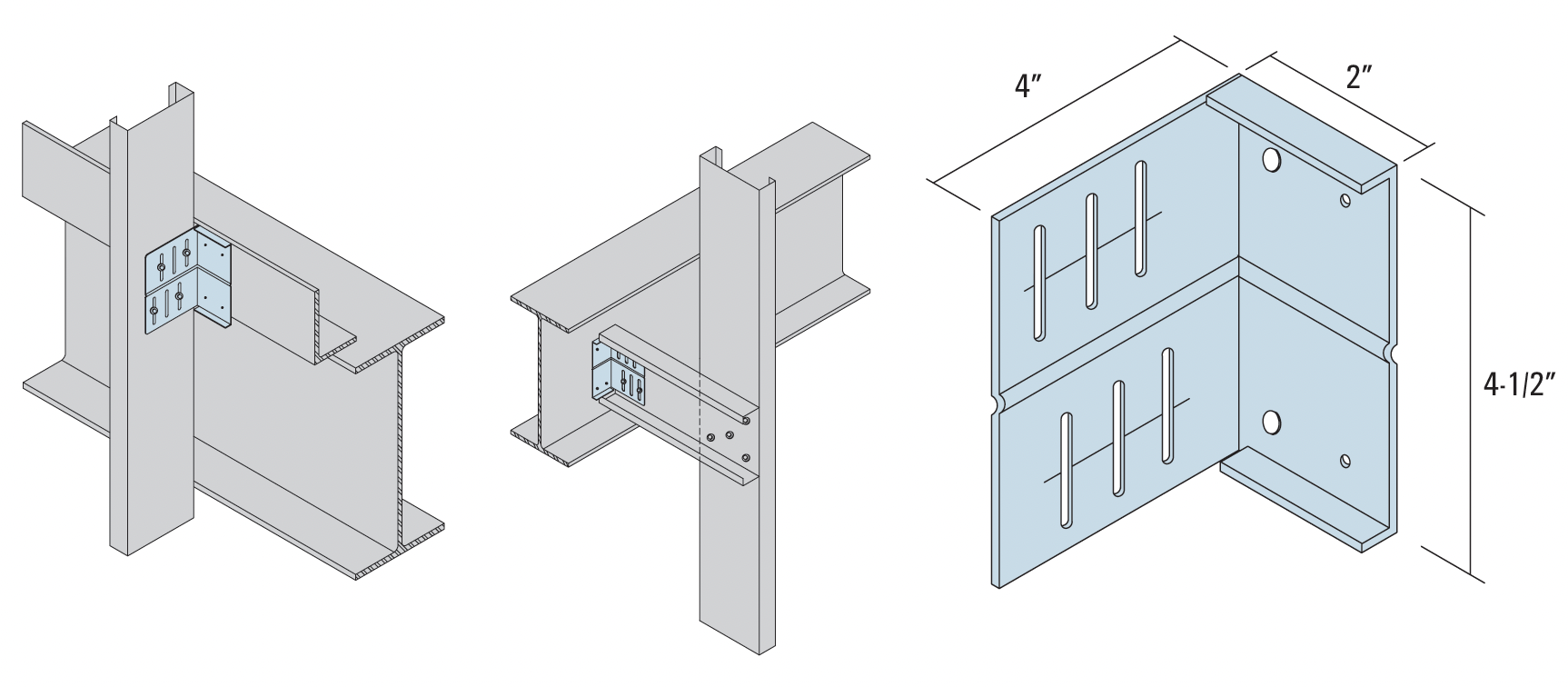 4″

2″

4-1/2″