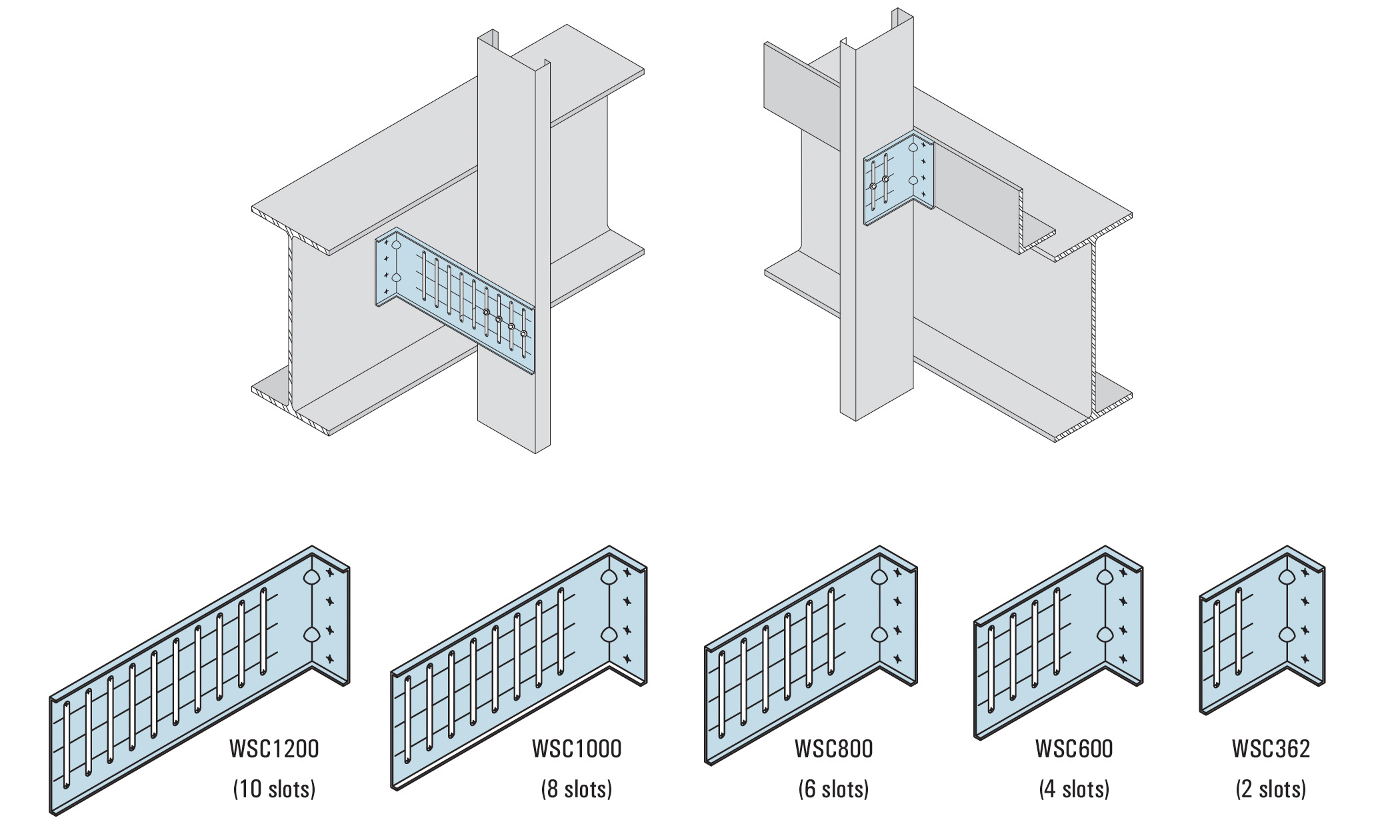 WSC1200
(10 slots)

WSC1000
(8 slots)

WSC800
(6 slots)

WSC600
(4 slots)

WSC362
(2 slots)